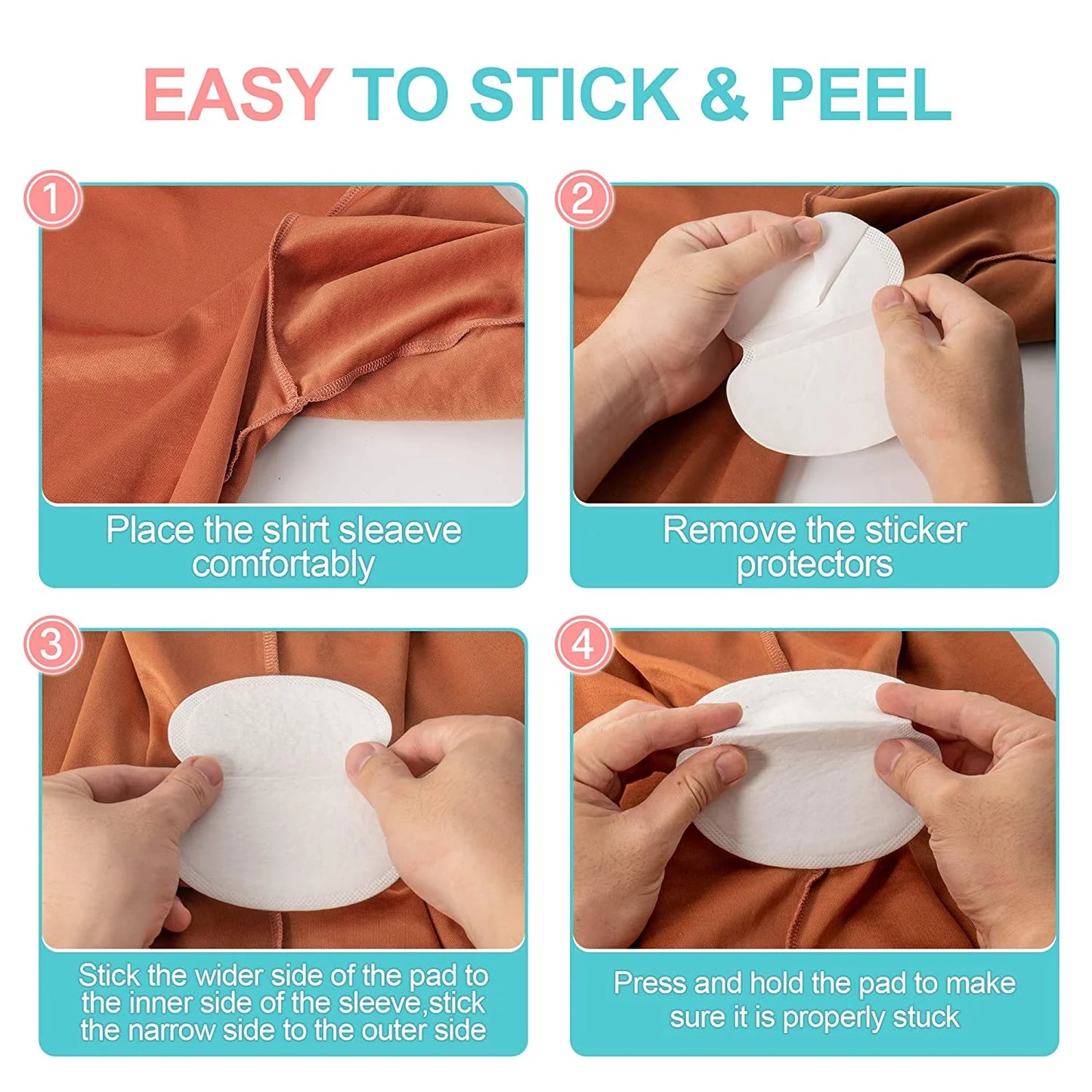 EASY TO STICK & PEEL

1

Place the shirt sleaeve comfortably

2

Remove the sticker protectors

3

Stick the wider side of the pad to the inner side of the sleeve,stick the narrow side to the outer side

4

Press and hold the pad to make sure it is properly stuck