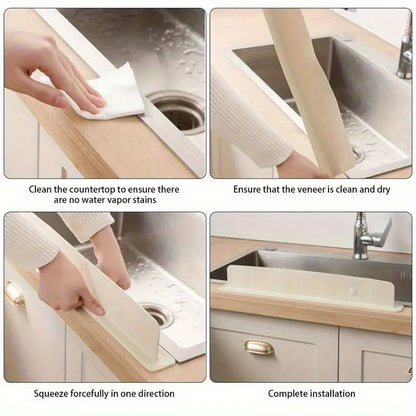 Clean the countertop to ensure there are no water vapor stains

Ensure that the veneer is clean and dry

Squeeze forcefully in one direction

Complete installation